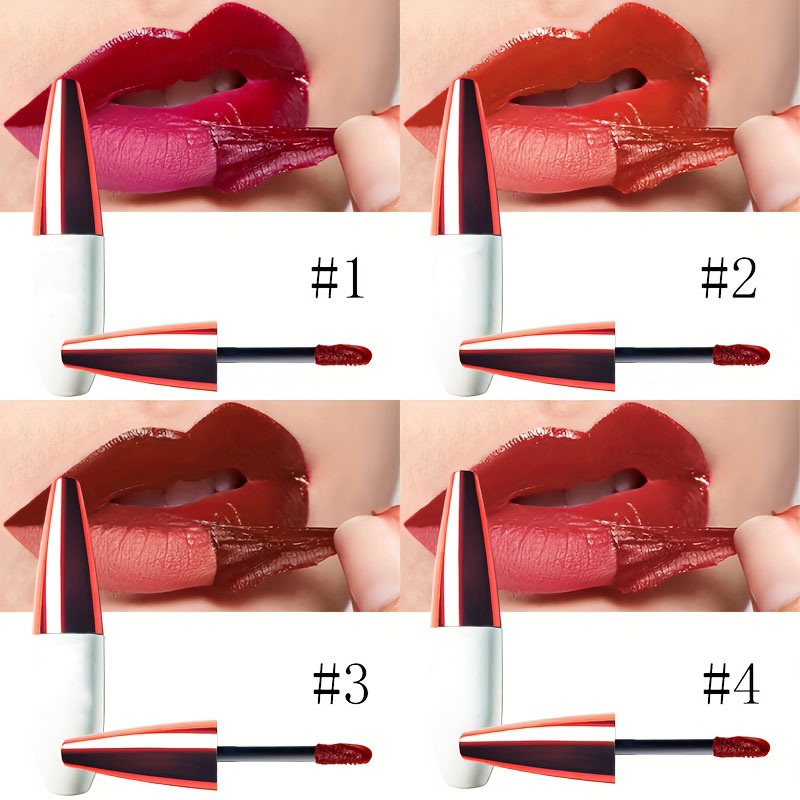 #1

#2

#3

#4