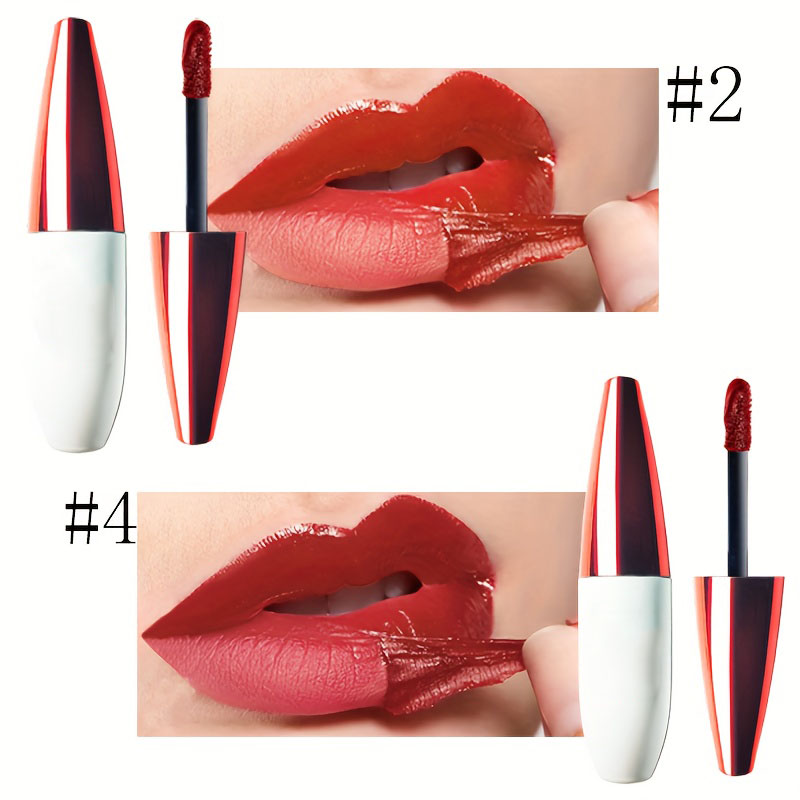 #2

#4