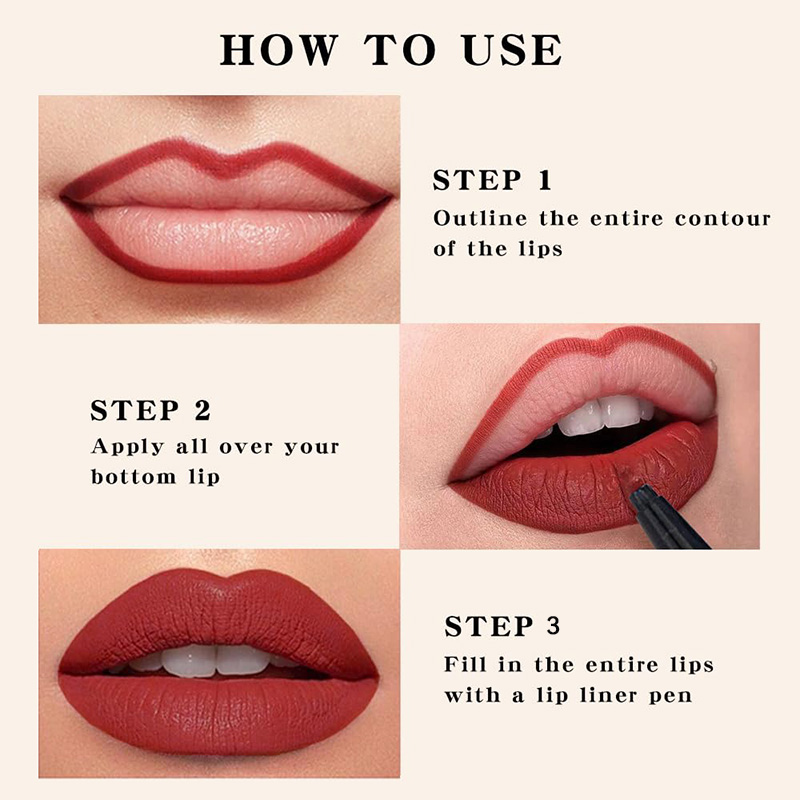 HOW TO USE

STEP 1
Outline the entire contour of the lips

STEP 2
Apply all over your bottom lip

STEP 3
Fill in the entire lips with a lip liner pen