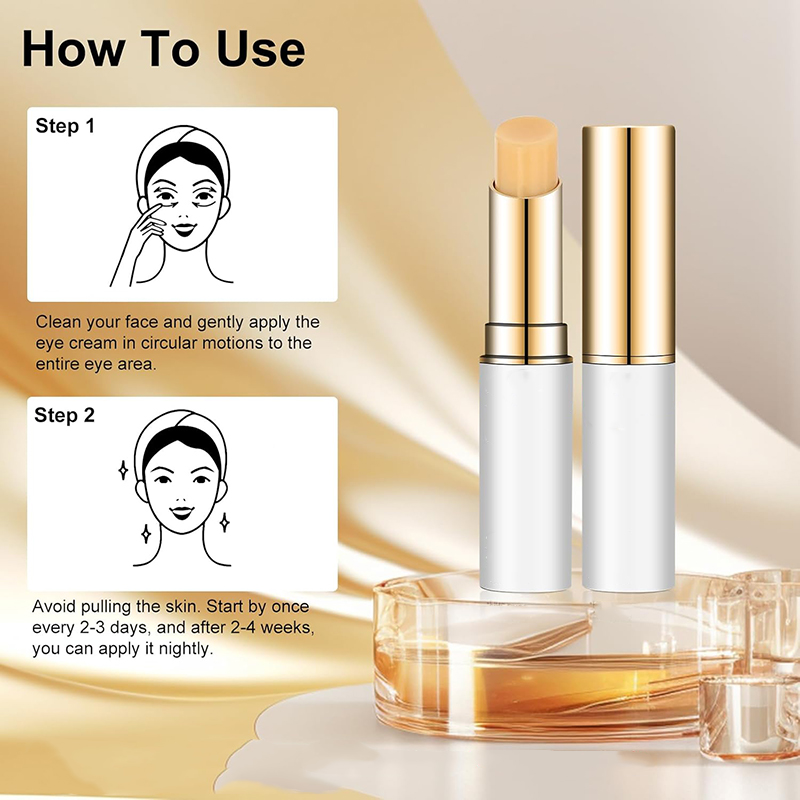 How To Use

Step 1

Clean your face and gently apply the eye cream in circular motions to the entire eye area.

Step 2

Avoid pulling the skin. Start by once every 2-3 days, and after 2-4 weeks, you can apply it nightly.